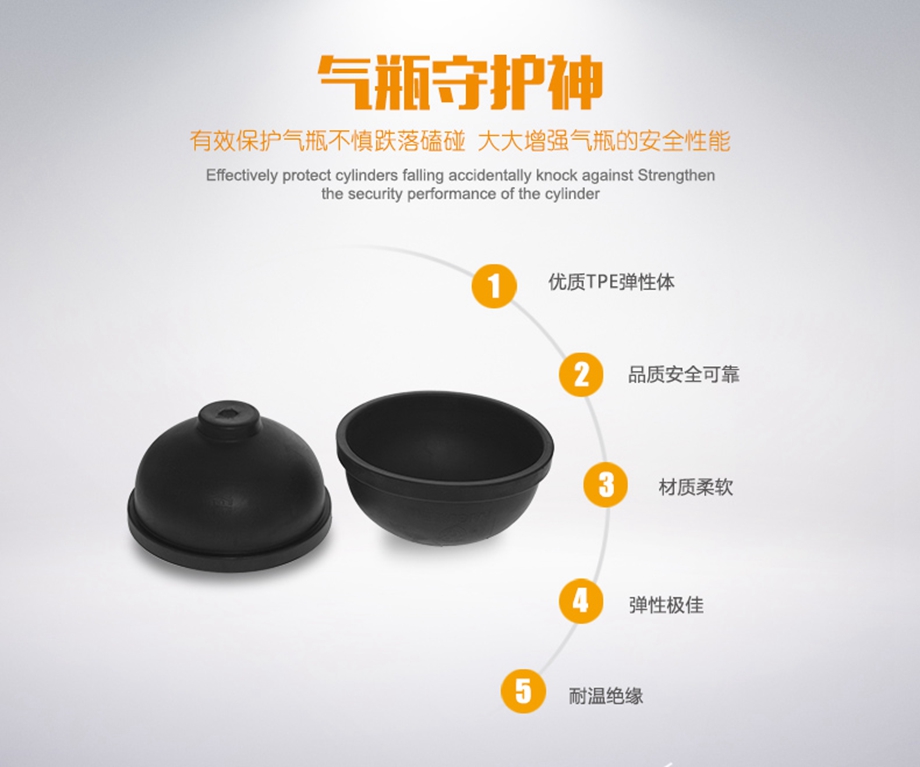 气瓶守护神

有效保护气瓶不慎跌落磕碰 大大增强气瓶的安全性能

Effectively protect cylinders falling accidentally knock against Strengthen the security performance of the cylinder

1 优质TPE弹性体

2 品质安全可靠

3 材质柔软

4 弹性极佳

5 耐温绝缘